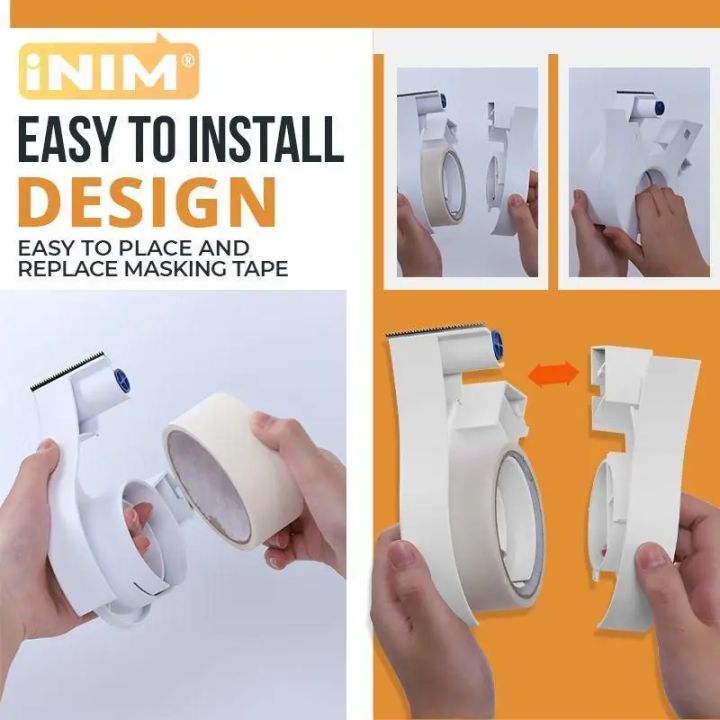 iNIM®

EASY TO INSTALL
DESIGN

EASY TO PLACE AND REPLACE MASKING TAPE