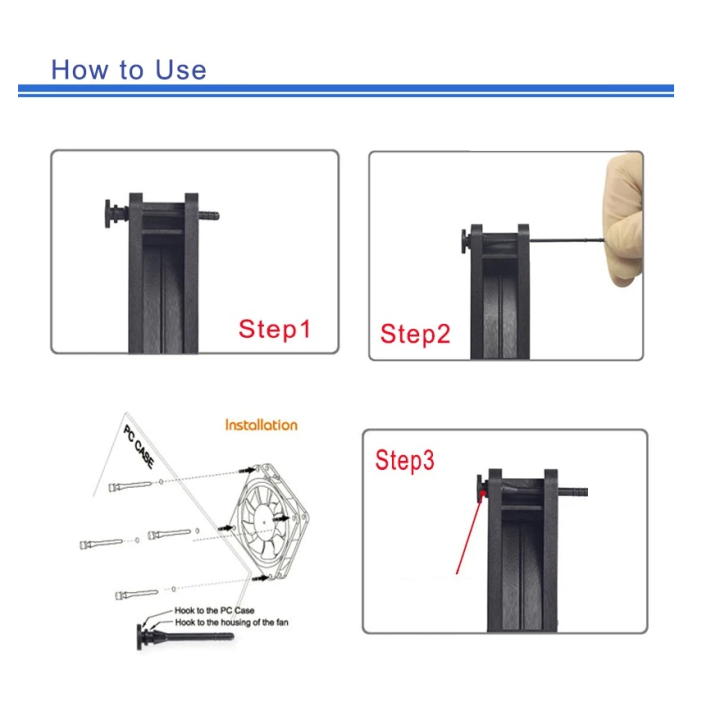 How to Use

Step1

Step2

Installation

PC CASE

Hook to the PC Case
Hook to the housing of the fan

Step3