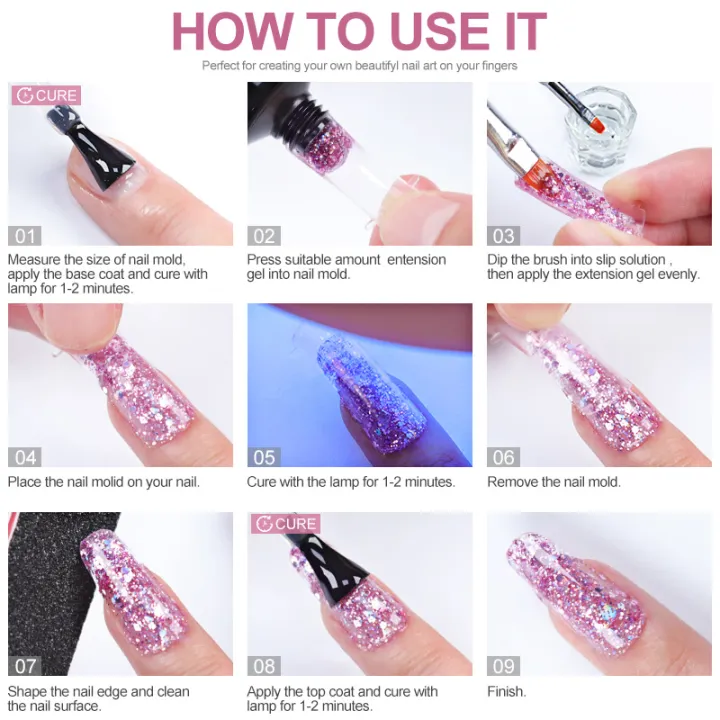 HOW TO USE IT

Perfect for creating your own beautifyl nail art on your fingers

CURE

01

Measure the size of nail mold, apply the base coat and cure with lamp for 1-2 minutes.

02

Press suitable amount  entension gel into nail mold.

03

Dip the brush into slip solution , then apply the extension gel evenly.

04

Place the nail molid on your nail.

05

Cure with the lamp for 1-2 minutes.

06

Remove the nail mold.

07

Shape the nail edge and clean the nail surface.

CURE

08

Apply the top coat and cure with lamp for 1-2 minutes.

09

Finish.