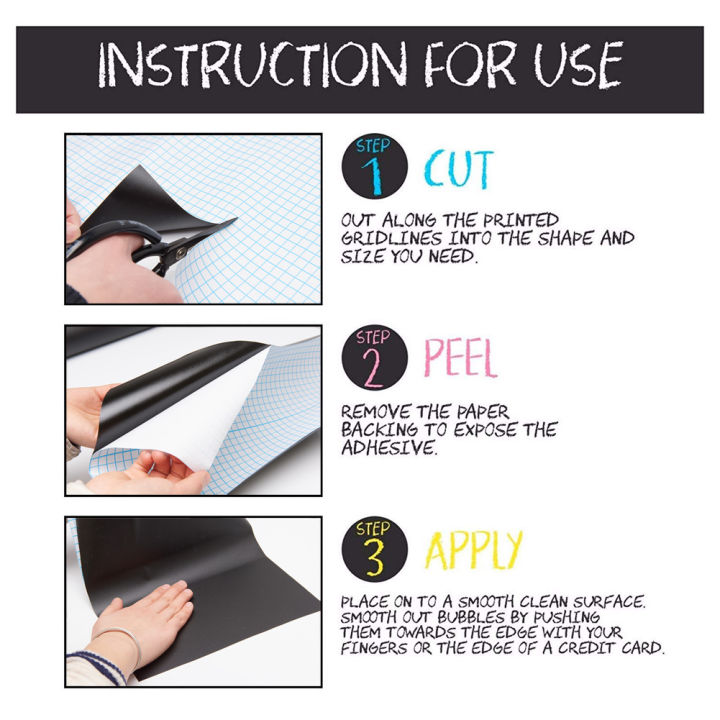 INSTRUCTION FOR USE

STEP 1 CUT

OUT ALONG THE PRINTED GRIDLINES INTO THE SHAPE AND SIZE YOU NEED.

STEP 2 PEEL

REMOVE THE PAPER BACKING TO EXPOSE THE ADHESIVE.

STEP 3 APPLY

PLACE ON TO A SMOOTH CLEAN SURFACE. SMOOTH OUT BUBBLES BY PUSHING THEM TOWARDS THE EDGE WITH YOUR FINGERS OR THE EDGE OF A CREDIT CARD.