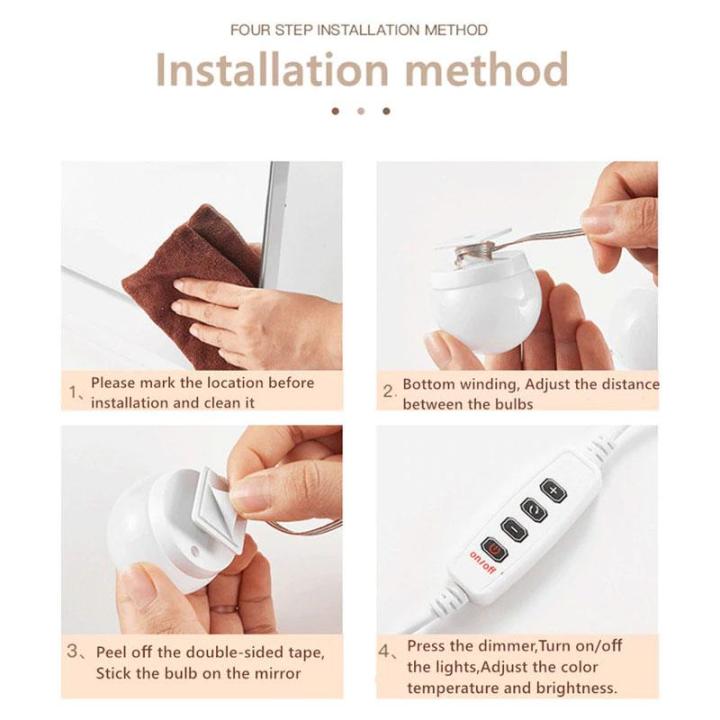 FOUR STEP INSTALLATION METHOD

Installation method

1、Please mark the location before installation and clean it

2、Bottom winding, Adjust the distance between the bulbs

3、Peel off the double-sided tape, Stick the bulb on the mirror

on/off

4、Press the dimmer,Turn on/off the lights,Adjust the color temperature and brightness.