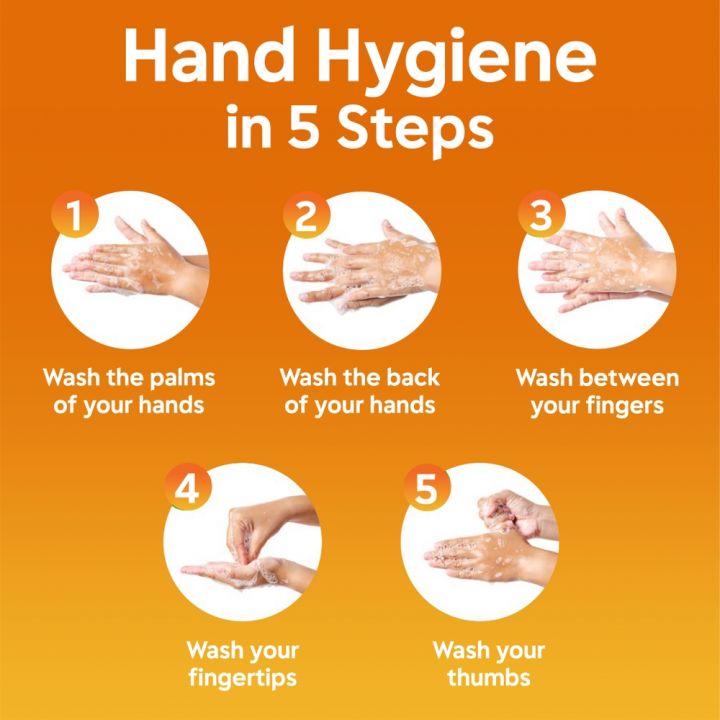 Hand Hygiene in 5 Steps

1
Wash the palms of your hands

2
Wash the back of your hands

3
Wash between your fingers

4
Wash your fingertips

5
Wash your thumbs