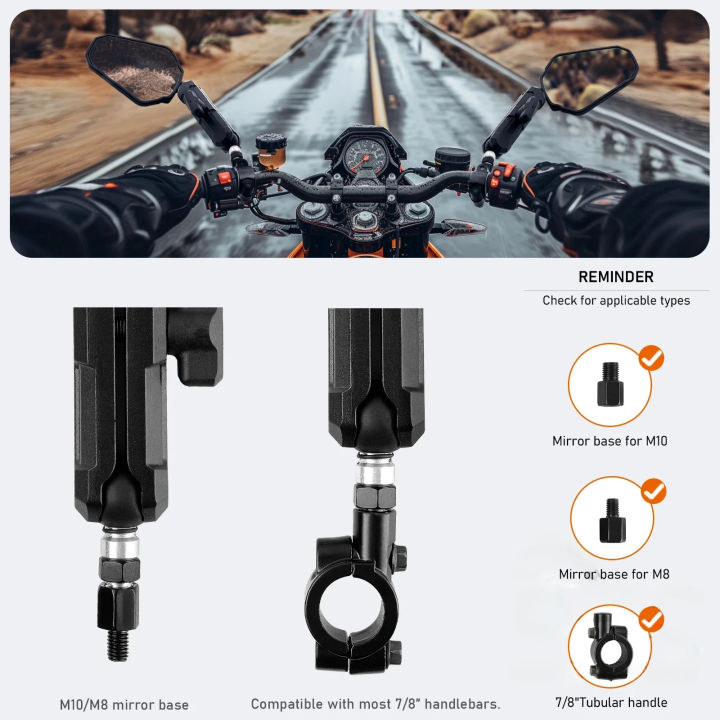 REMINDER

Check for applicable types

Mirror base for M10

Mirror base for M8

7/8"Tubular handle

M10/M8 mirror base

Compatible with most 7/8" handlebars.