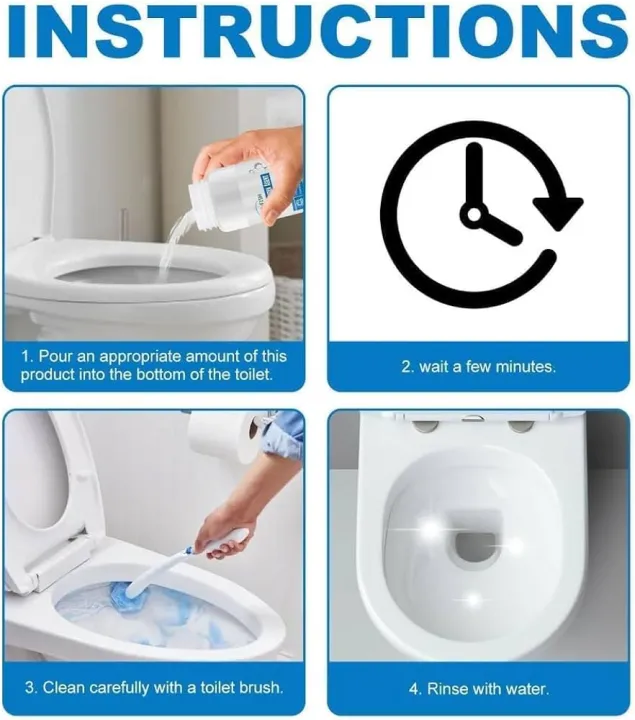 INSTRUCTIONS

1. Pour an appropriate amount of this product into the bottom of the toilet.

2. wait a few minutes.

3. Clean carefully with a toilet brush.

4. Rinse with water.