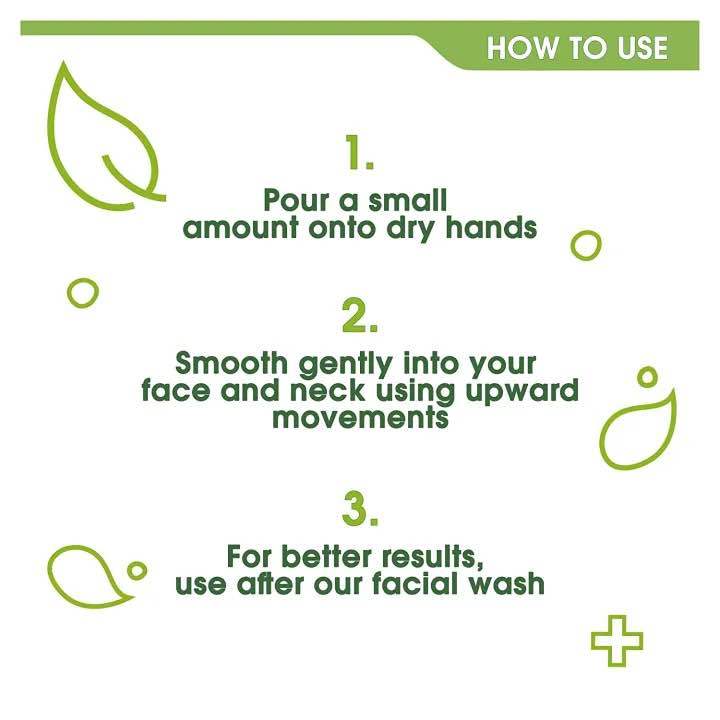 HOW TO USE

1.

Pour a small amount onto dry hands

2.

Smooth gently into your face and neck using upward movements

3.

For better results, use after our facial wash