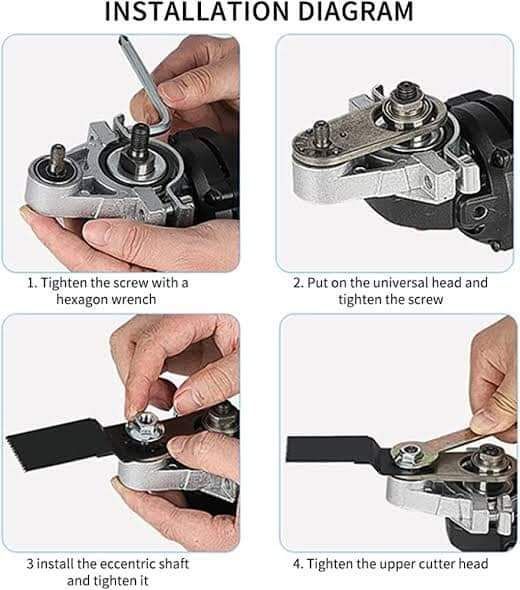 INSTALLATION DIAGRAM

1. Tighten the screw with a hexagon wrench

2. Put on the universal head and tighten the screw

3 install the eccentric shaft and tighten it

4. Tighten the upper cutter head