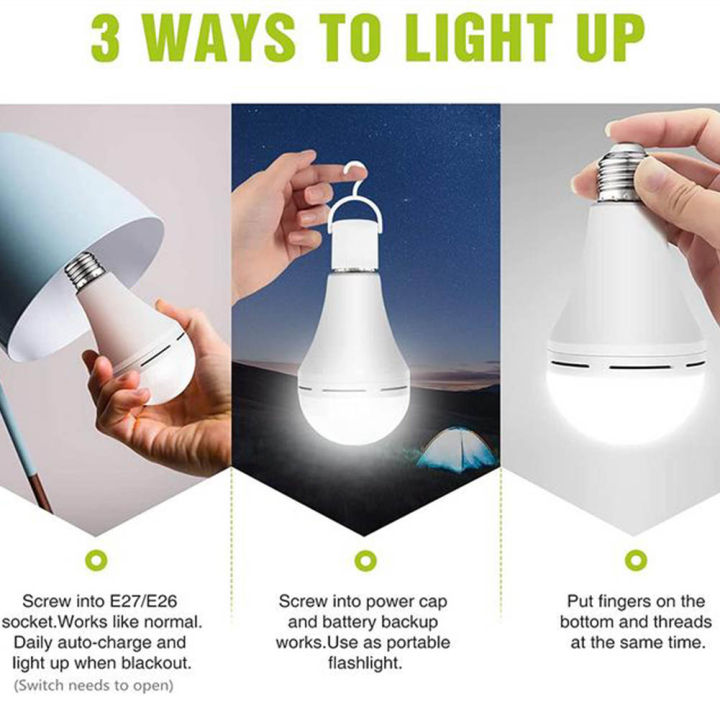 3 WAYS TO LIGHT UP

Screw into E27/E26 socket.Works like normal. Daily auto-charge and light up when blackout.
(Switch needs to open)

Screw into power cap and battery backup works.Use as portable flashlight.

Put fingers on the bottom and threads at the same time.