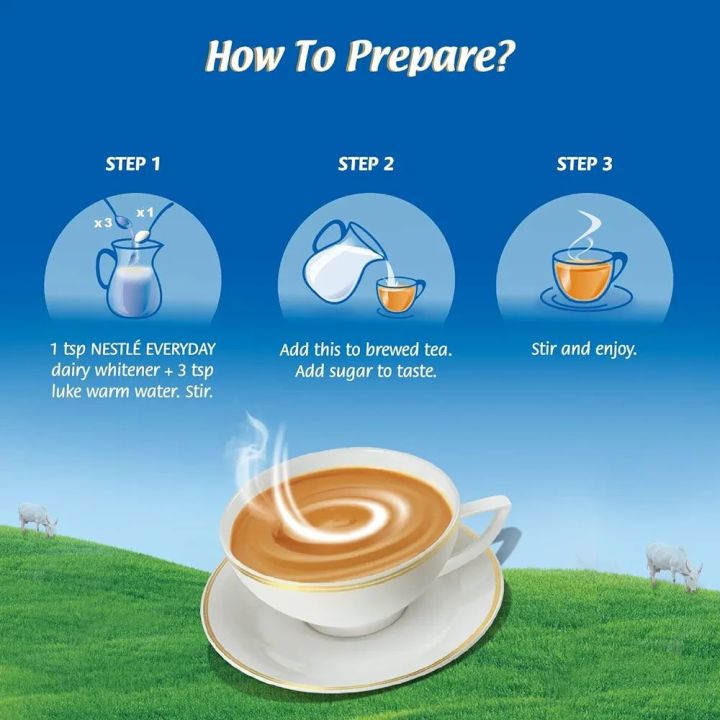 How To Prepare?

STEP 1

x 3 x 1

1 tsp NESTLÉ EVERYDAY dairy whitener + 3 tsp luke warm water. Stir.

STEP 2

Add this to brewed tea. Add sugar to taste.

STEP 3

Stir and enjoy.