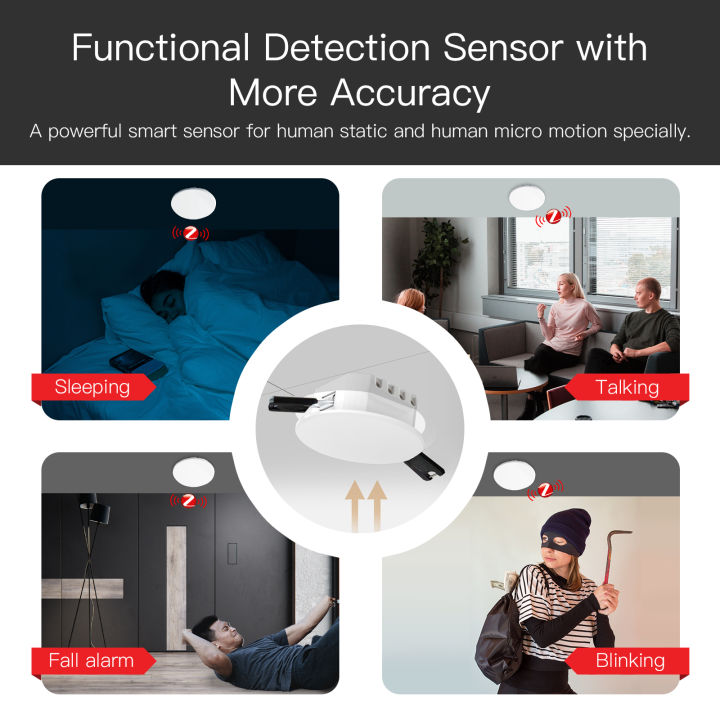 Functional Detection Sensor with More Accuracy

A powerful smart sensor for human static and human micro motion specially.

Sleeping

Talking

Fall alarm

Blinking