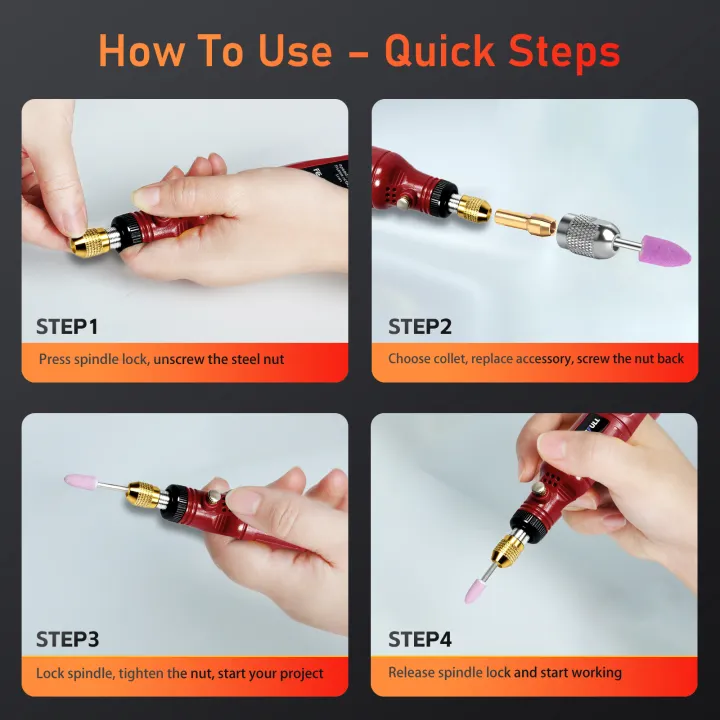 How To Use – Quick Steps

STEP1
Press spindle lock, unscrew the steel nut

STEP2
Choose collet, replace accessory, screw the nut back

STEP3
Lock spindle, tighten the nut, start your project

STEP4
Release spindle lock and start working