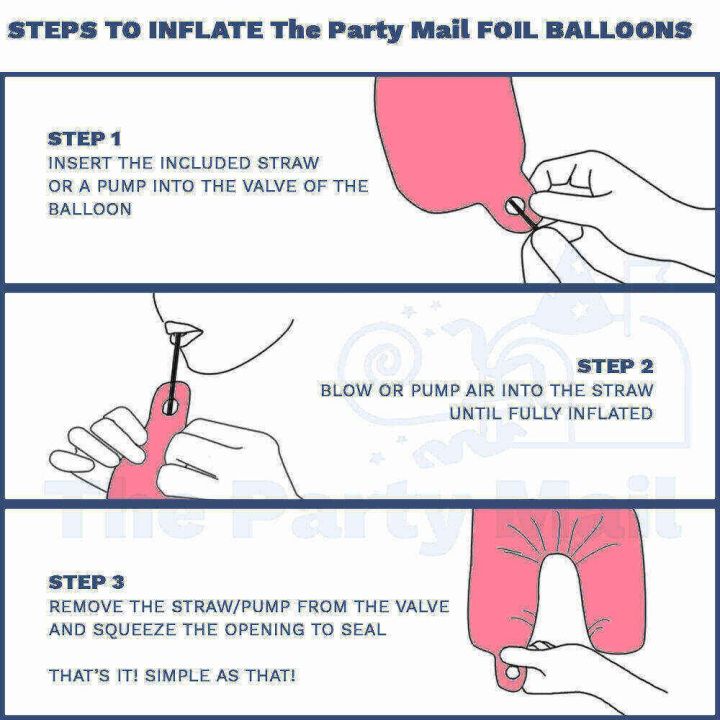 STEPS TO INFLATE The Party Mail FOIL BALLOONS

STEP 1
INSERT THE INCLUDED STRAW OR A PUMP INTO THE VALVE OF THE BALLOON

STEP 2
BLOW OR PUMP AIR INTO THE STRAW UNTIL FULLY INFLATED

The Party Mail

STEP 3
REMOVE THE STRAW/PUMP FROM THE VALVE AND SQUEEZE THE OPENING TO SEAL

THAT'S IT! SIMPLE AS THAT!