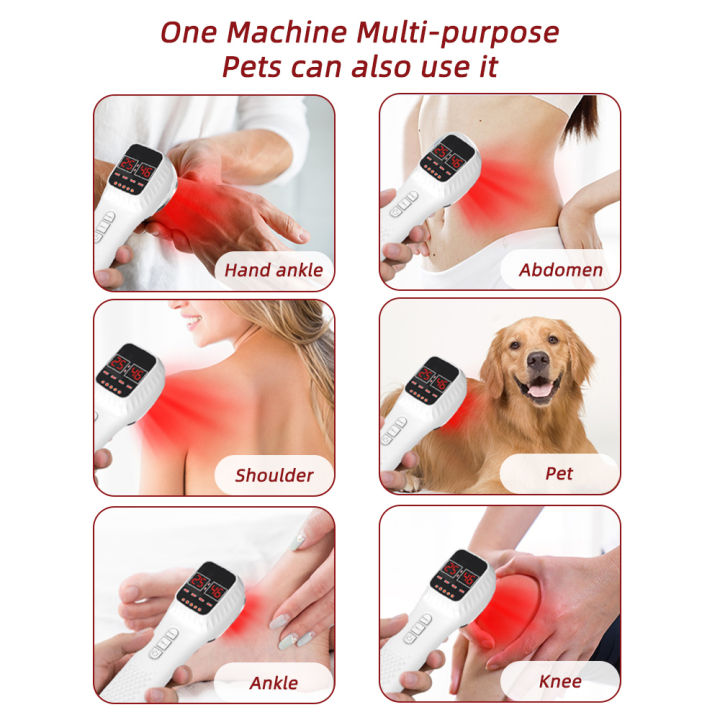 One Machine Multi-purpose
Pets can also use it

Hand ankle

Abdomen

Shoulder

Pet

Ankle

Knee