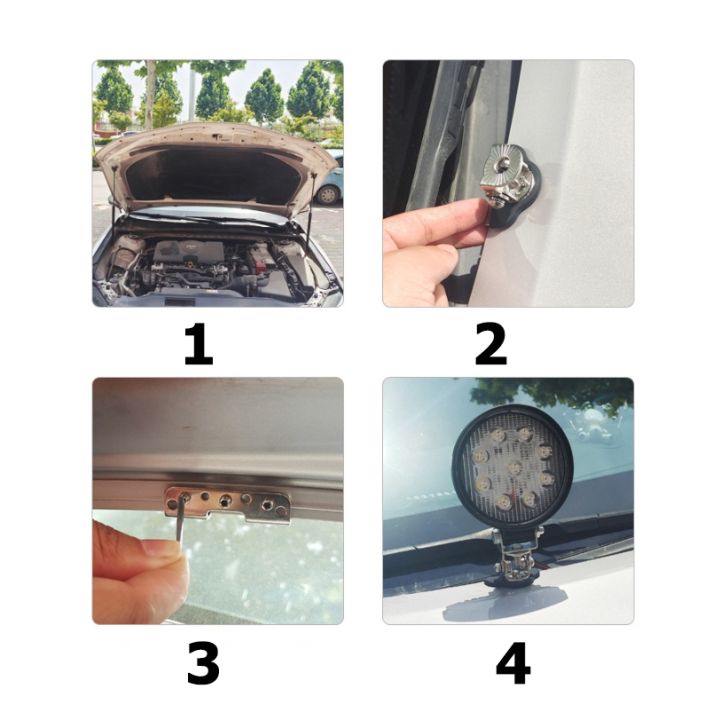 1

2

3

4