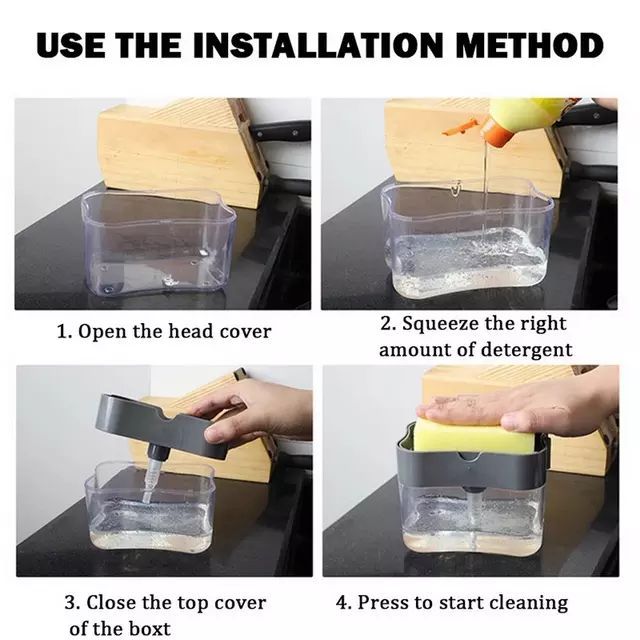 USE THE INSTALLATION METHOD

1. Open the head cover

2. Squeeze the right amount of detergent

3. Close the top cover of the boxt

4. Press to start cleaning