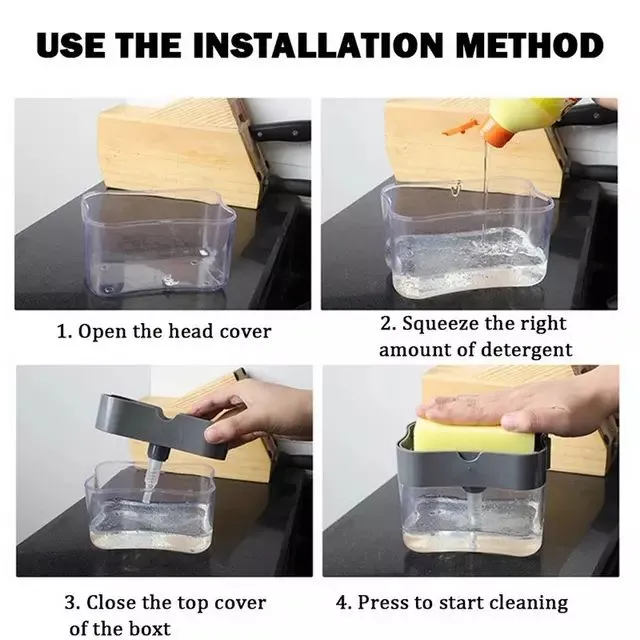 USE THE INSTALLATION METHOD

1. Open the head cover

2. Squeeze the right amount of detergent

3. Close the top cover of the boxt

4. Press to start cleaning