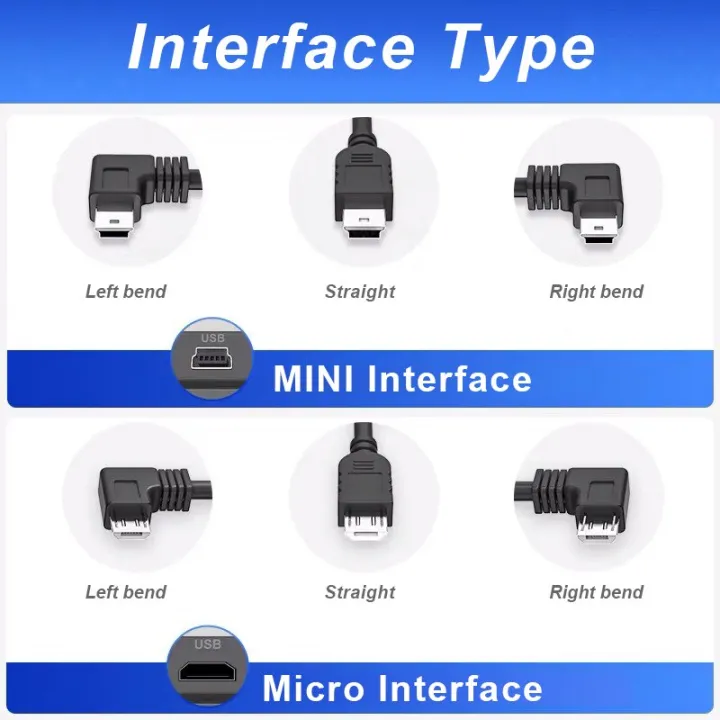 Interface Type

Left bend

Straight

Right bend

USB

MINI Interface

Left bend

Straight

Right bend

USB

Micro Interface