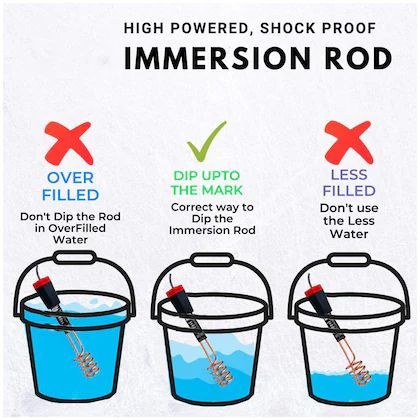 HIGH POWERED, SHOCK PROOF
IMMERSION ROD

OVER FILLED
Don't Dip the Rod in OverFilled Water

DIP UPTO THE MARK
Correct way to Dip the Immersion Rod

LESS FILLED
Don't use the Less Water