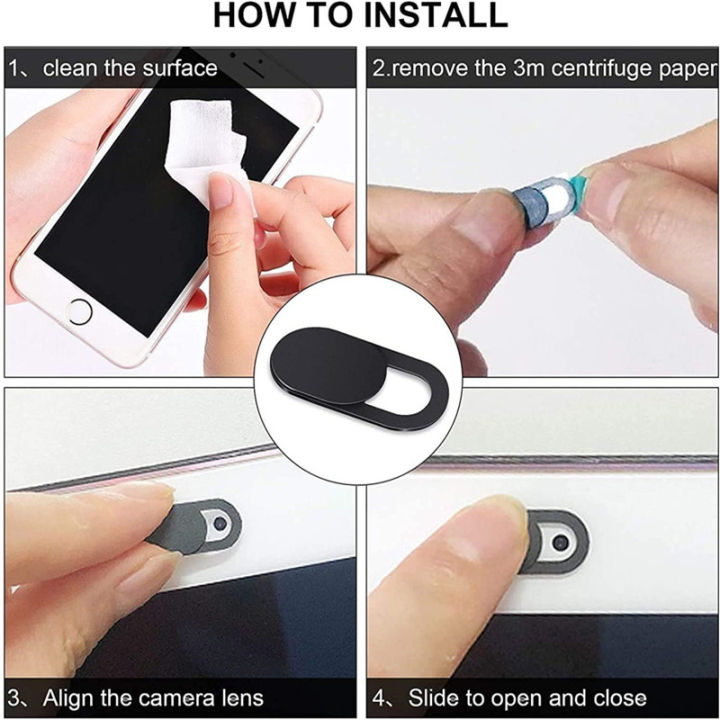 HOW TO INSTALL

1、clean the surface

2.remove the 3m centrifuge paper

3、Align the camera lens

4、Slide to open and close