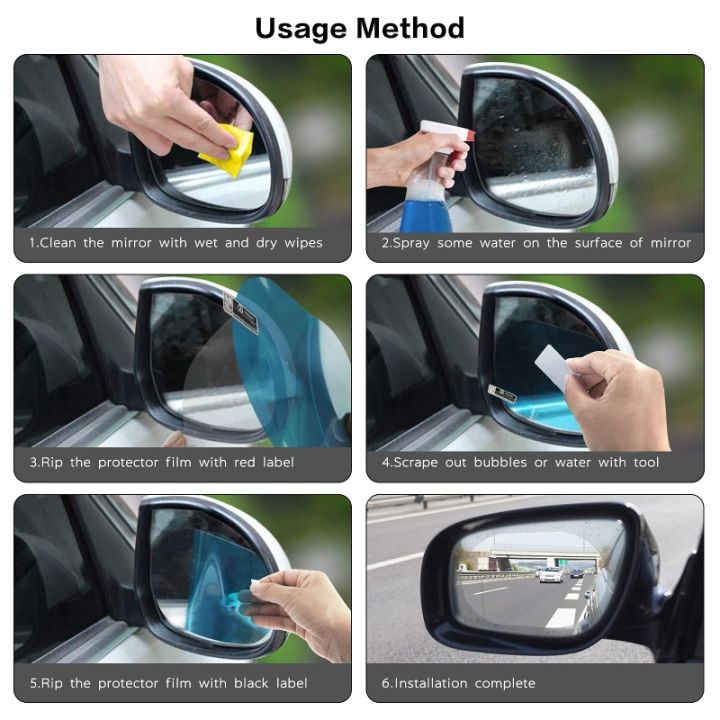 Usage Method

1.Clean the mirror with wet and dry wipes

2.Spray some water on the surface of mirror

3.Rip the protector film with red label

4.Scrape out bubbles or water with tool

5.Rip the protector film with black label

6.Installation complete