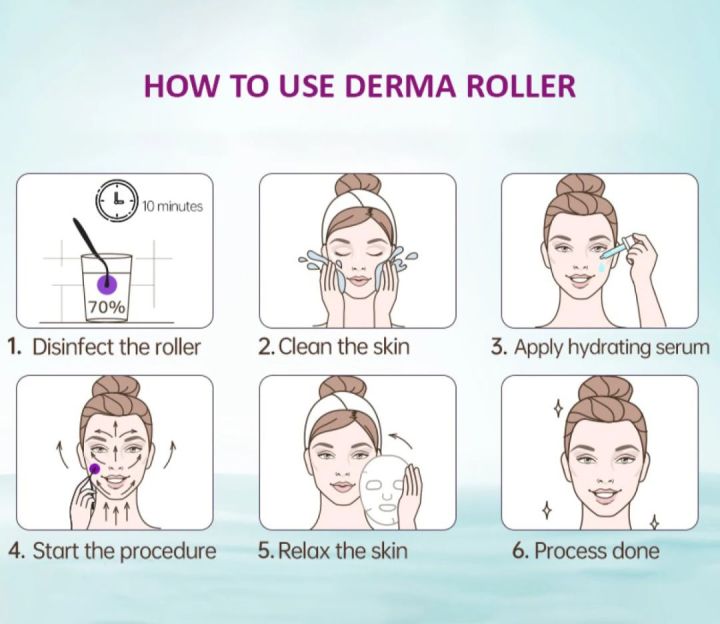 HOW TO USE DERMA ROLLER

10 minutes

70%

1. Disinfect the roller

2. Clean the skin

3. Apply hydrating serum

4. Start the procedure

5. Relax the skin

6. Process done