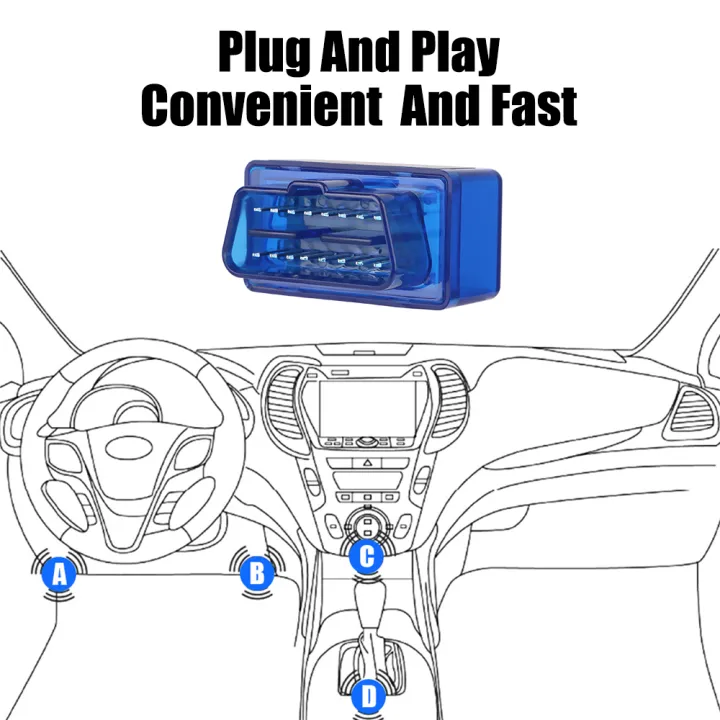 Plug And Play
Convenient And Fast

A
B
C
D