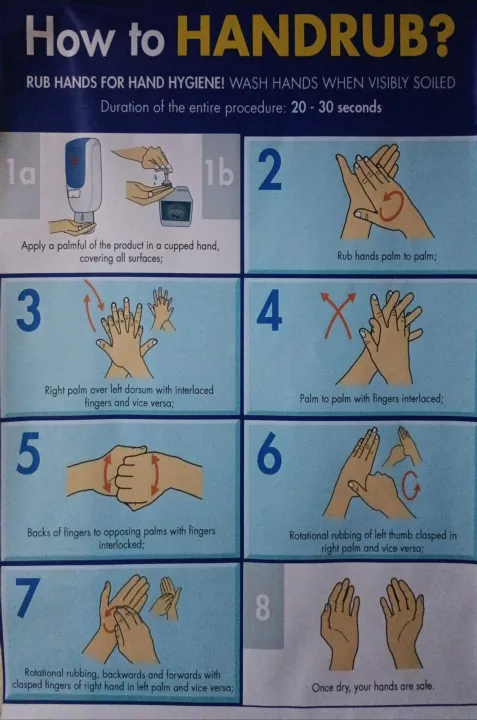 How to HANDRUB?

RUB HANDS FOR HAND HYGIENE! WASH HANDS WHEN VISIBLY SOILED

Duration of the entire procedure: 20 - 30 seconds

1a

1b

Apply a palmful of the product in a cupped hand, covering all surfaces;

2

Rub hands palm to palm;

3

Right palm over left dorsum with interlaced fingers and vice versa;

4

Palm to palm with fingers interlaced;

5

Backs of fingers to opposing palms with fingers interlocked;

6

Rotational rubbing of left thumb clasped in right palm and vice versa;

7

Rotational rubbing, backwards and forwards with clasped fingers of right hand in left palm and vice versa;

8

Once dry, your hands are safe.