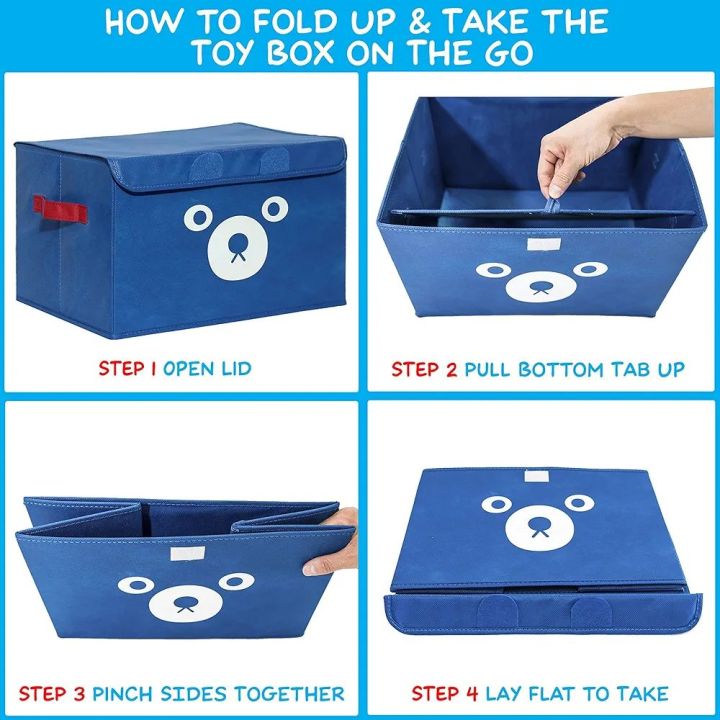 HOW TO FOLD UP & TAKE THE TOY BOX ON THE GO

STEP 1 OPEN LID

STEP 2 PULL BOTTOM TAB UP

STEP 3 PINCH SIDES TOGETHER

STEP 4 LAY FLAT TO TAKE