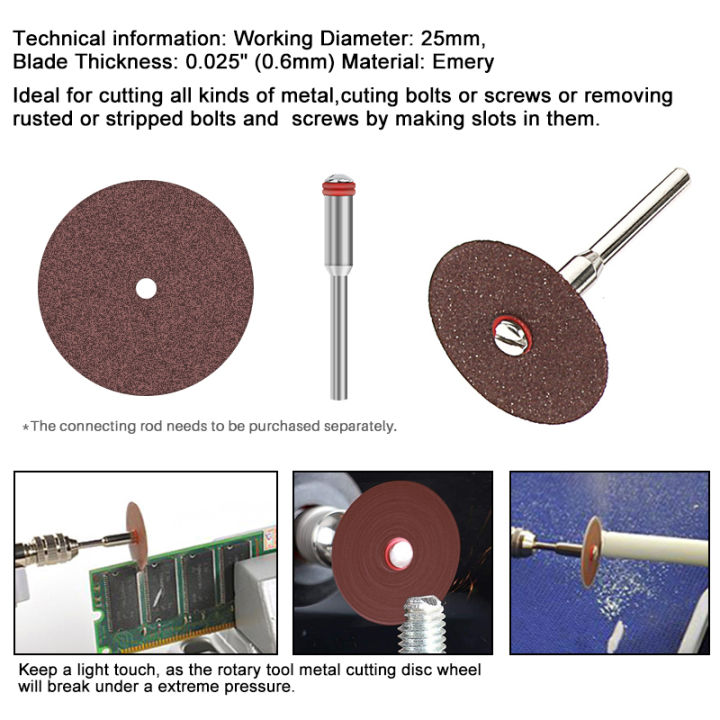 Technical information: Working Diameter: 25mm, Blade Thickness: 0.025" (0.6mm) Material: Emery

Ideal for cutting all kinds of metal,cuting bolts or screws or removing rusted or stripped bolts and screws by making slots in them.

*The connecting rod needs to be purchased separately.

Keep a light touch, as the rotary tool metal cutting disc wheel will break under a extreme pressure.