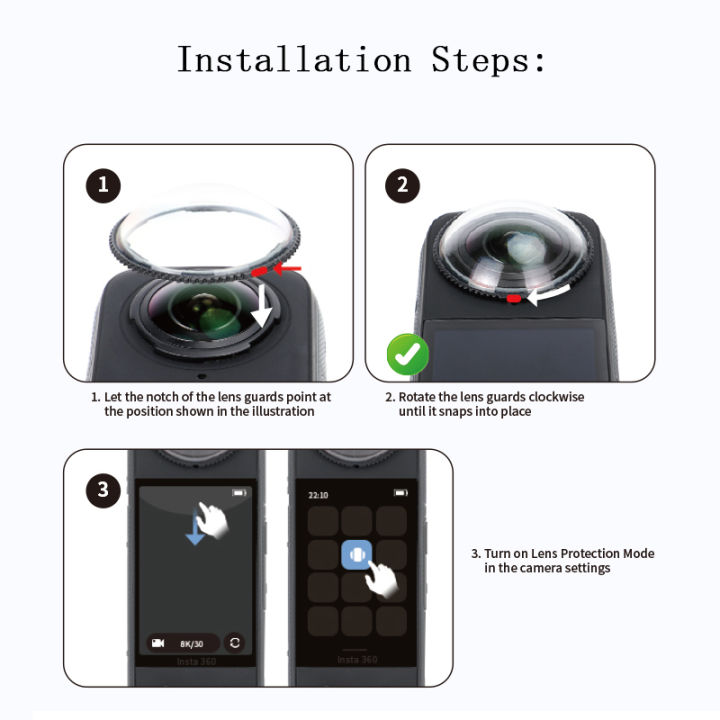 Installation Steps:

1

2

1. Let the notch of the lens guards point at the position shown in the illustration

2. Rotate the lens guards clockwise until it snaps into place

3

8K/30

Insta 360

22:10

Insta 360

3. Turn on Lens Protection Mode in the camera settings