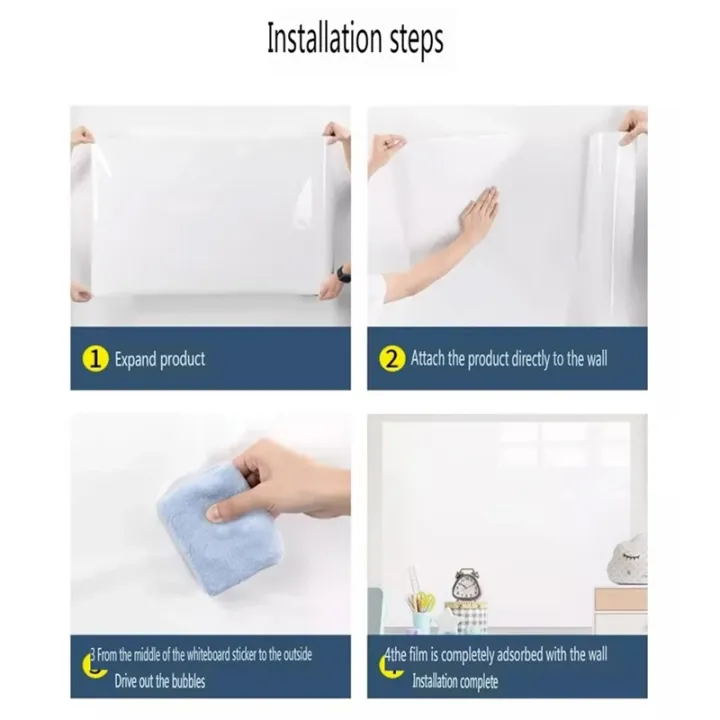 Installation steps

1 Expand product

2 Attach the product directly to the wall

3 From the middle of the whiteboard sticker to the outside
Drive out the bubbles

4the film is completely adsorbed with the wall
Installation complete