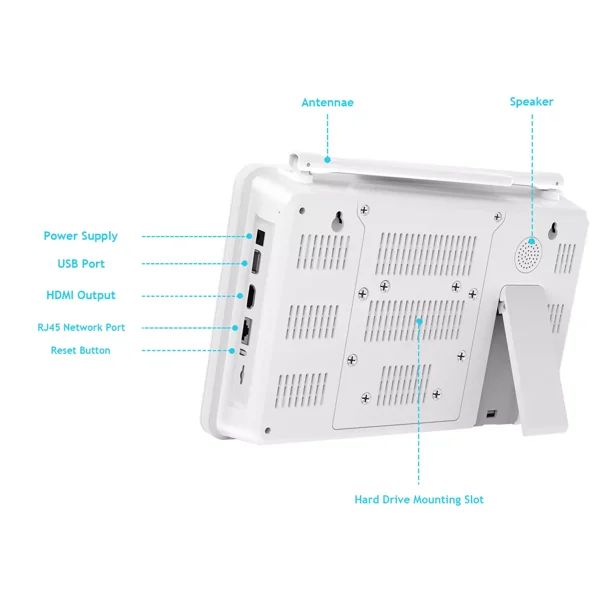 Antennae

Speaker

Power Supply

USB Port

HDMI Output

RJ45 Network Port

Reset Button

Hard Drive Mounting Slot