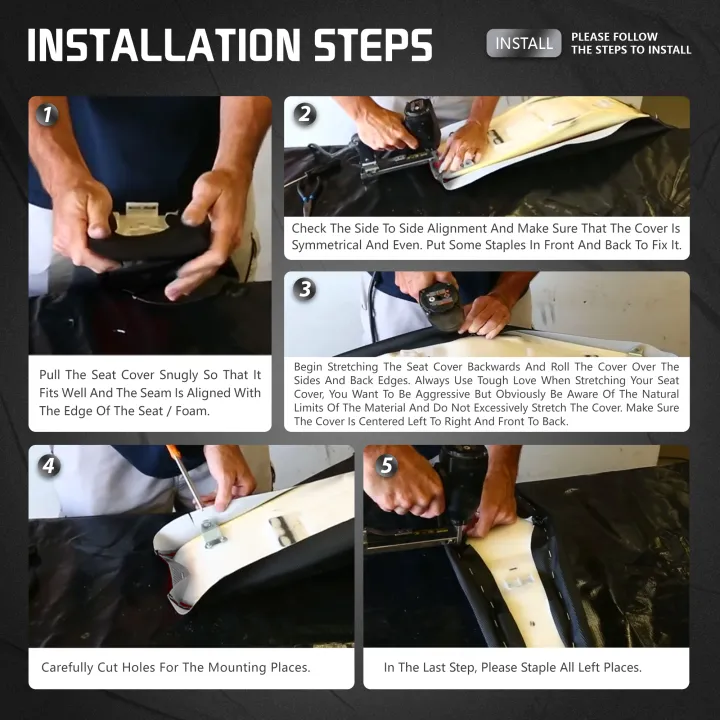 INSTALLATION STEPS

INSTALL

PLEASE FOLLOW THE STEPS TO INSTALL

1

Pull The Seat Cover Snugly So That It Fits Well And The Seam Is Aligned With The Edge Of The Seat / Foam.

2

Check The Side To Side Alignment And Make Sure That The Cover Is Symmetrical And Even. Put Some Staples In Front And Back To Fix It.

3

Begin Stretching The Seat Cover Backwards And Roll The Cover Over The Sides And Back Edges. Always Use Tough Love When Stretching Your Seat Cover, You Want To Be Aggressive But Obviously Be Aware Of The Natural Limits Of The Material And Do Not Excessively Stretch The Cover. Make Sure The Cover Is Centered Left To Right And Front To Back.

4

Carefully Cut Holes For The Mounting Places.

5

In The Last Step, Please Staple All Left Places.