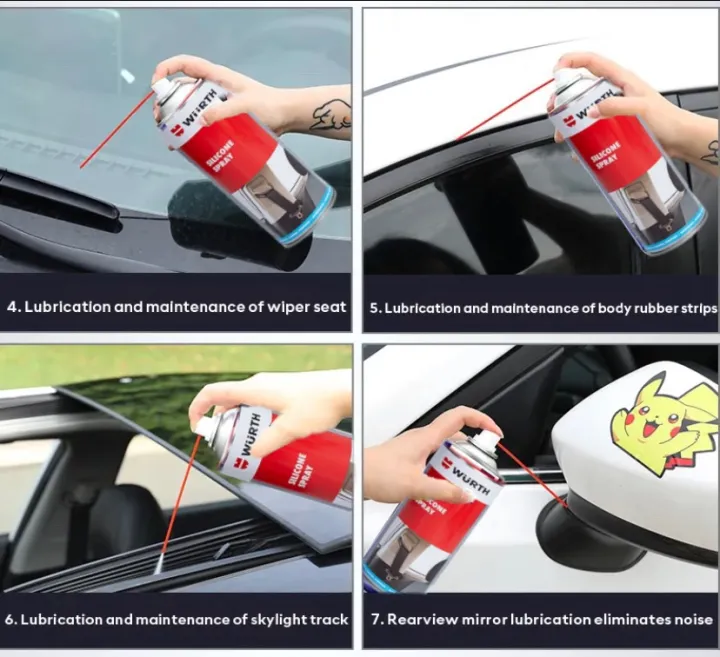 WÜRTH
SILICONE SPRAY

4. Lubrication and maintenance of wiper seat

WÜRTH
SILICONE SPRAY

5. Lubrication and maintenance of body rubber strips

WÜRTH
SILICONE SPRAY

6. Lubrication and maintenance of skylight track

WÜRTH
SILICONE SPRAY

7. Rearview mirror lubrication eliminates noise