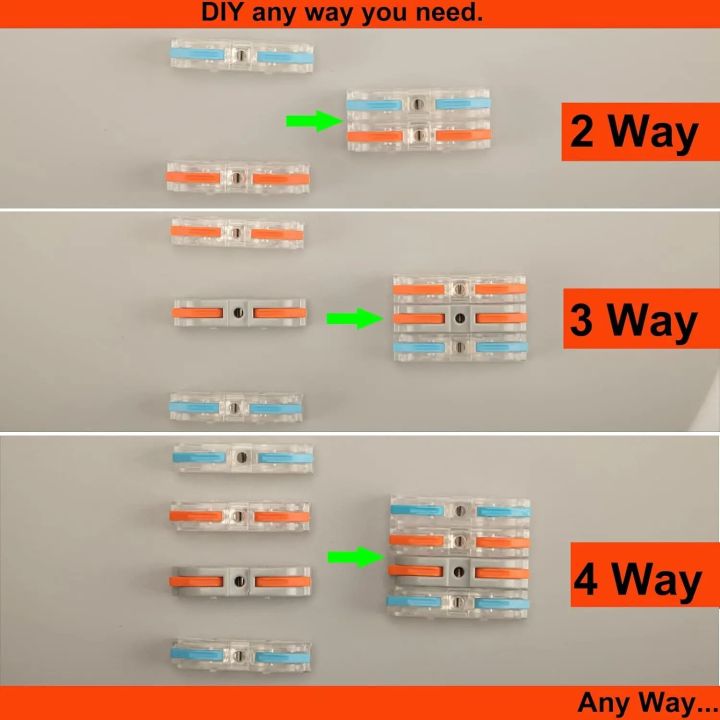 DIY any way you need.

2 Way

3 Way

4 Way

Any Way...