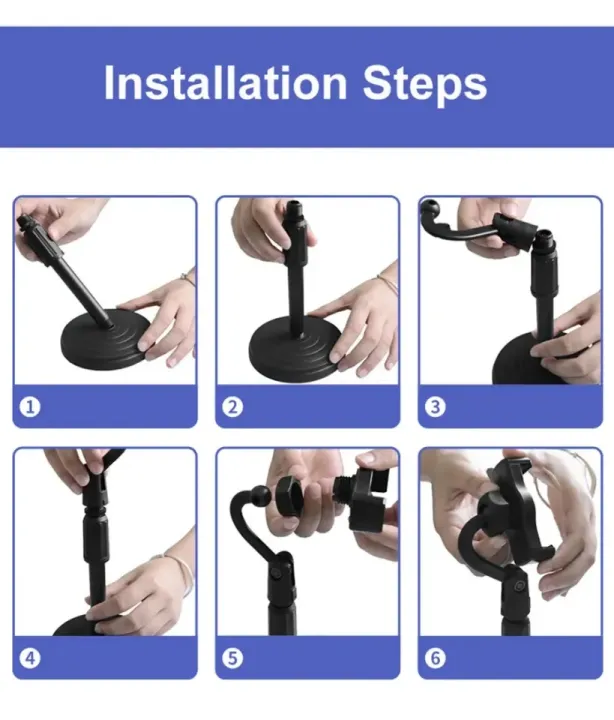 Installation Steps

1

2

3

4

5

6