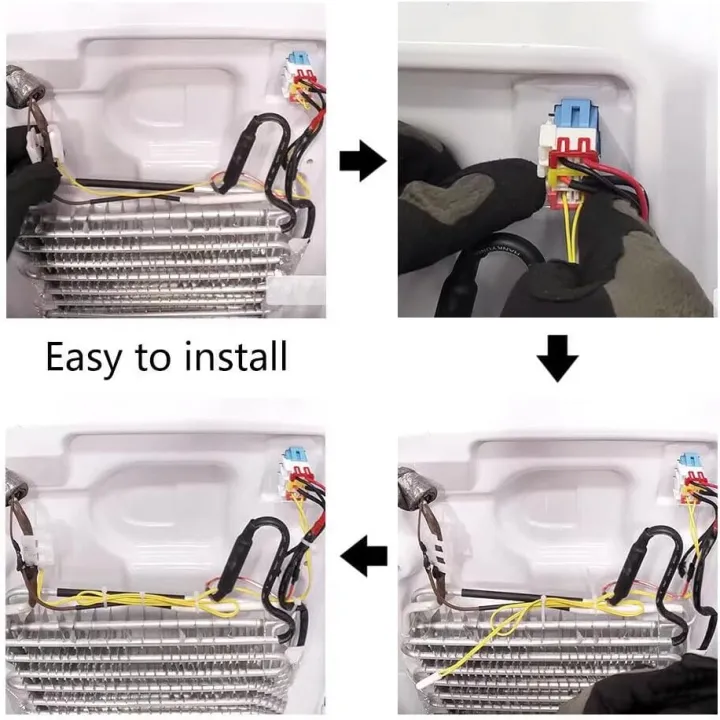 Easy to install