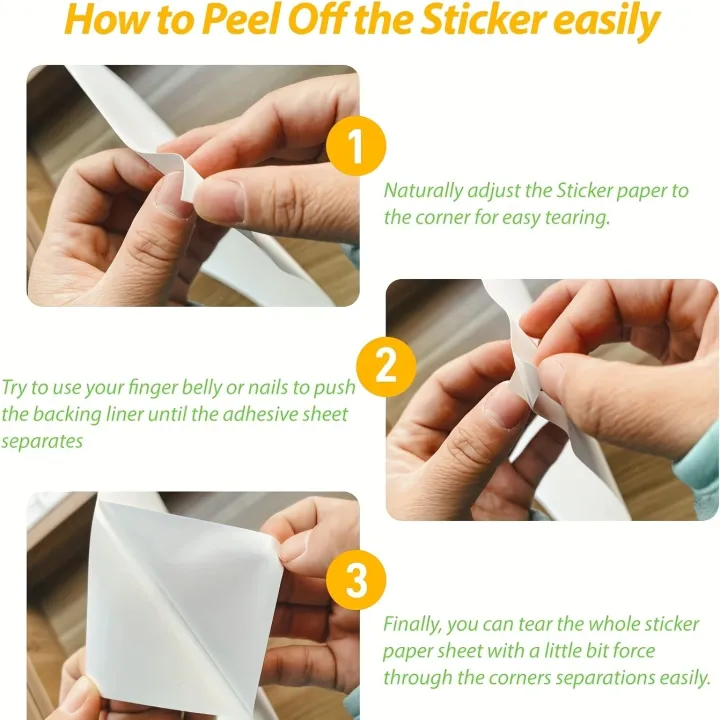 How to Peel Off the Sticker easily

1

Naturally adjust the Sticker paper to the corner for easy tearing.

2

Try to use your finger belly or nails to push the backing liner until the adhesive sheet separates

3

Finally, you can tear the whole sticker paper sheet with a little bit force through the corners separations easily.