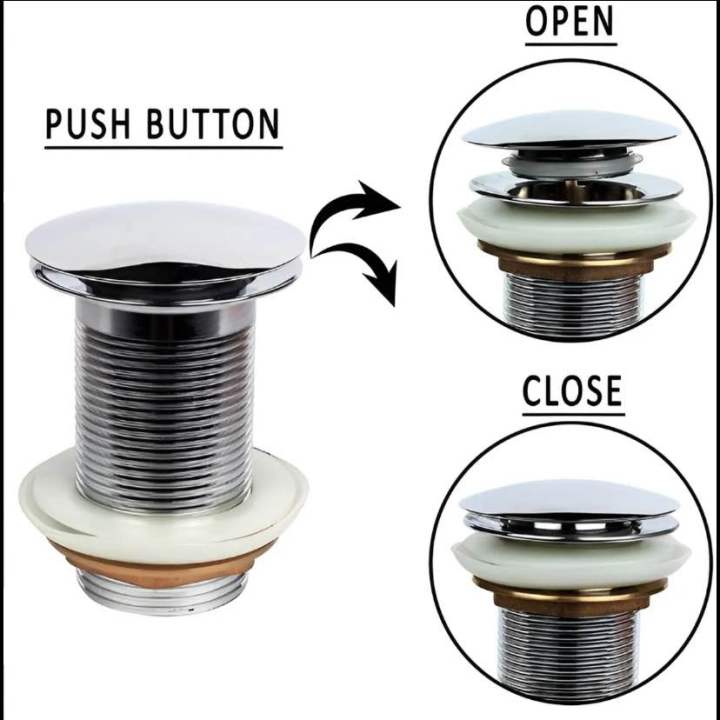 PUSH BUTTON

OPEN

CLOSE