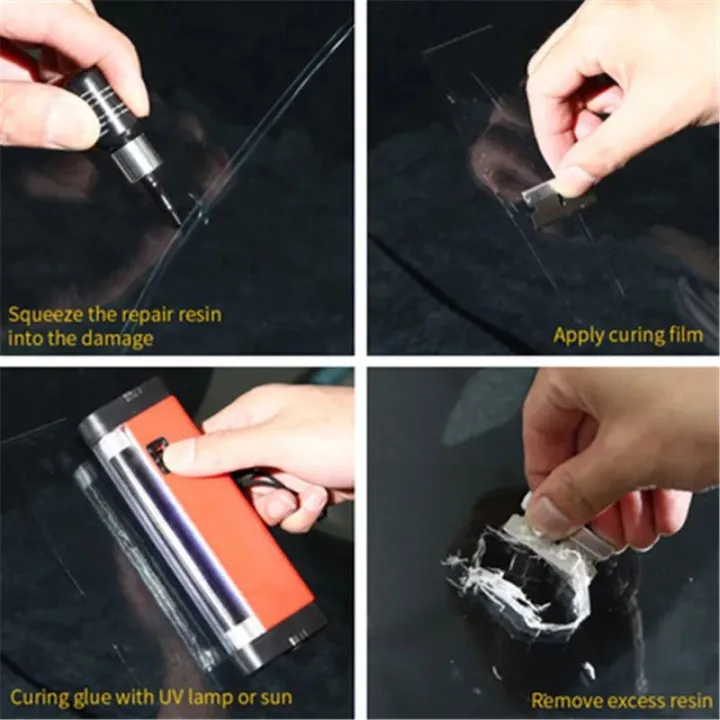 Squeeze the repair resin into the damage

Apply curing film

Curing glue with UV lamp or sun

Remove excess resin