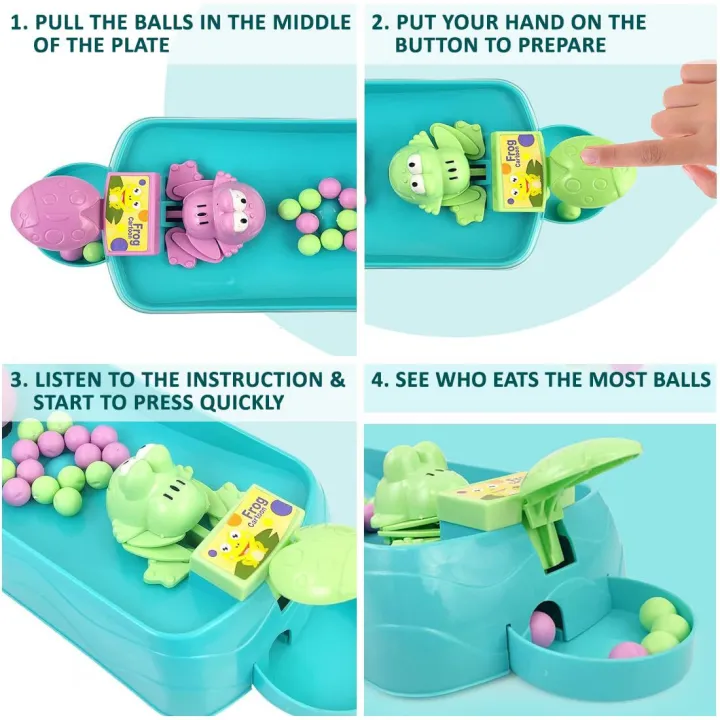 1. PULL THE BALLS IN THE MIDDLE OF THE PLATE

Frog Cartoon

2. PUT YOUR HAND ON THE BUTTON TO PREPARE

Frog Cartoon

3. LISTEN TO THE INSTRUCTION & START TO PRESS QUICKLY

Frog Cartoon

4. SEE WHO EATS THE MOST BALLS