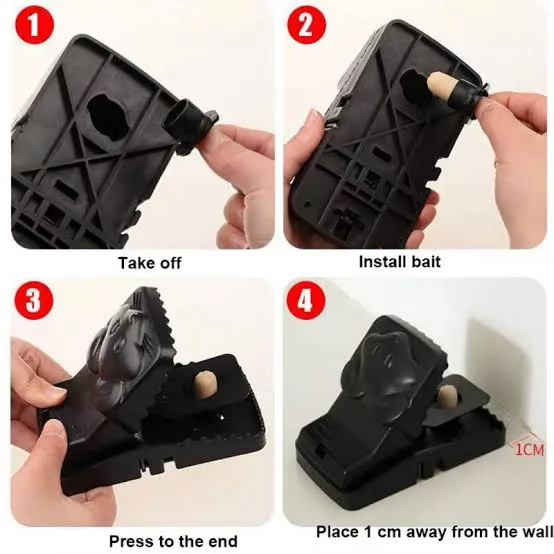 1

Take off

2

Install bait

3

Press to the end

4

1CM

Place 1 cm away from the wall