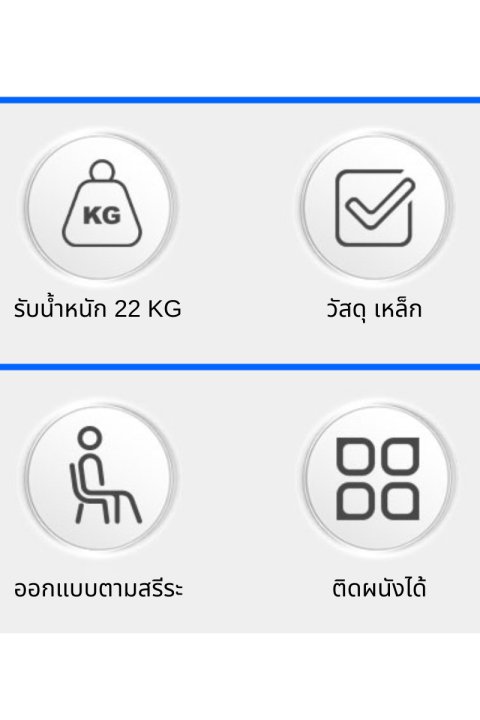 KG

รับน้ำหนัก 22 KG

วัสดุ เหล็ก

ออกแบบตามสรีระ

ติดผนังได้