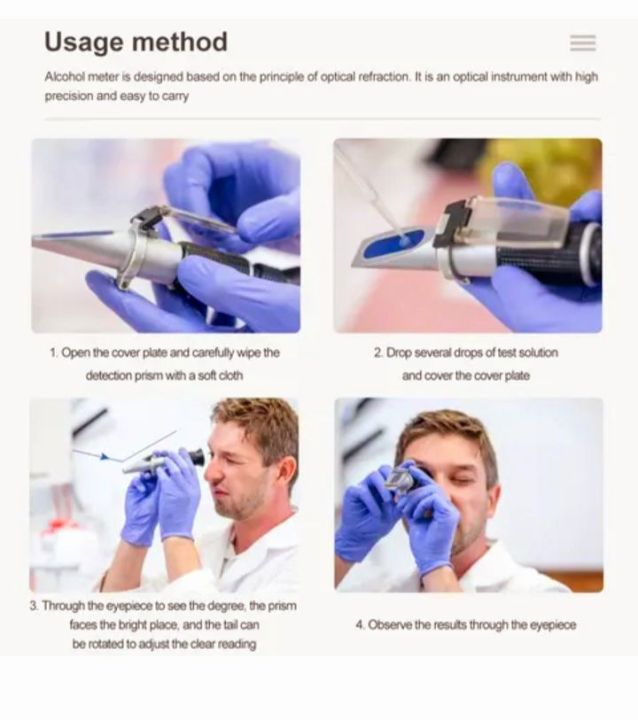 Usage method

Alcohol meter is designed based on the principle of optical refraction. It is an optical instrument with high precision and easy to carry

1. Open the cover plate and carefully wipe the detection prism with a soft cloth

2. Drop several drops of test solution and cover the cover plate

3. Through the eyepiece to see the degree, the prism faces the bright place, and the tail can be rotated to adjust the clear reading

4. Observe the results through the eyepiece