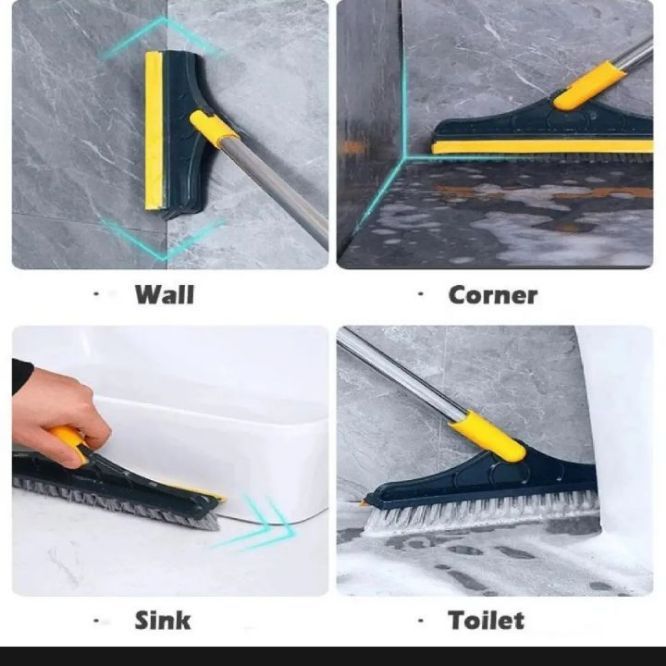 · Wall

· Corner

· Sink

· Toilet