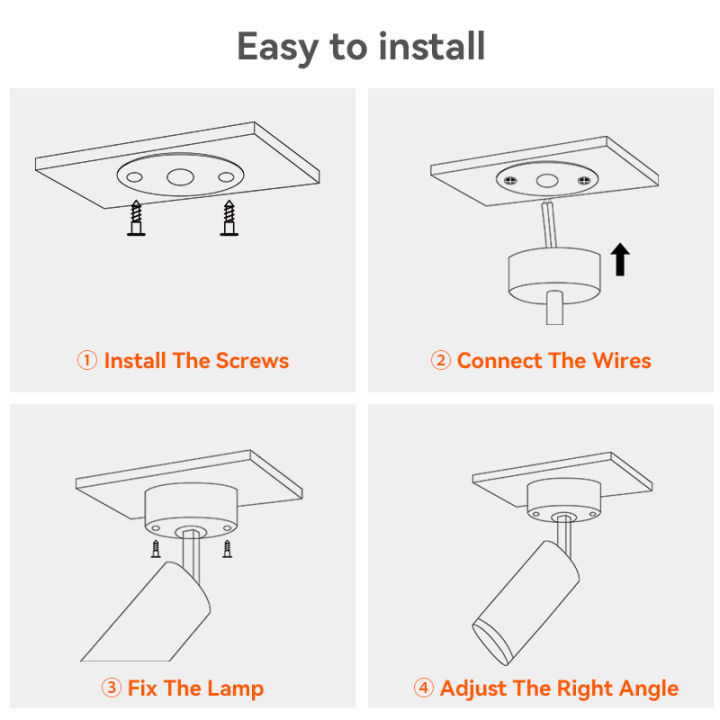 Easy to install

① Install The Screws

② Connect The Wires

③ Fix The Lamp

④ Adjust The Right Angle