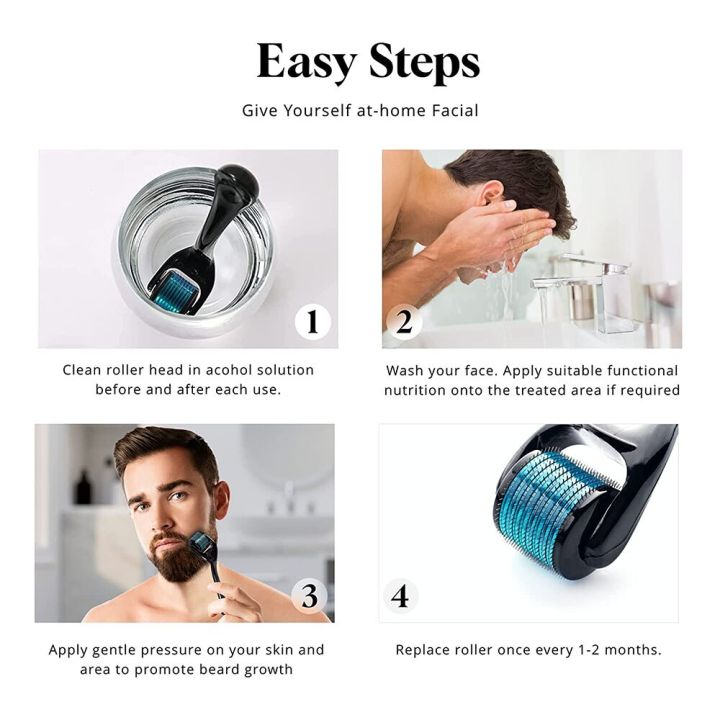 Easy Steps

Give Yourself at-home Facial

1

Clean roller head in acohol solution before and after each use.

2

Wash your face. Apply suitable functional nutrition onto the treated area if required

3

Apply gentle pressure on your skin and area to promote beard growth

4

Replace roller once every 1-2 months.