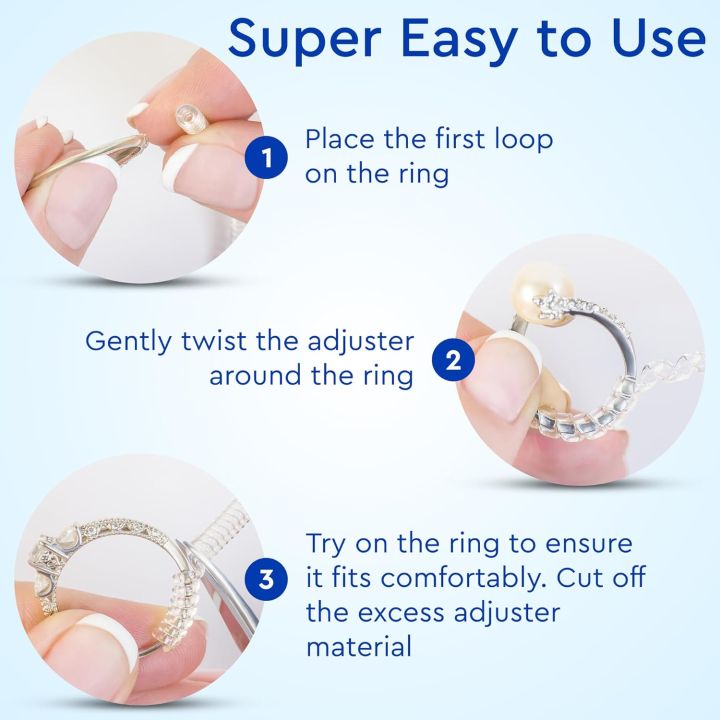 Super Easy to Use

1 Place the first loop on the ring

Gently twist the adjuster around the ring 2

3 Try on the ring to ensure it fits comfortably. Cut off the excess adjuster material