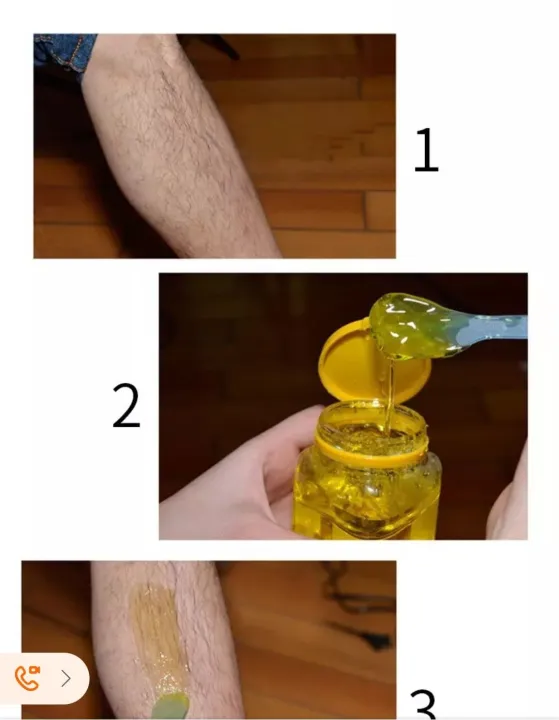 1

2

3