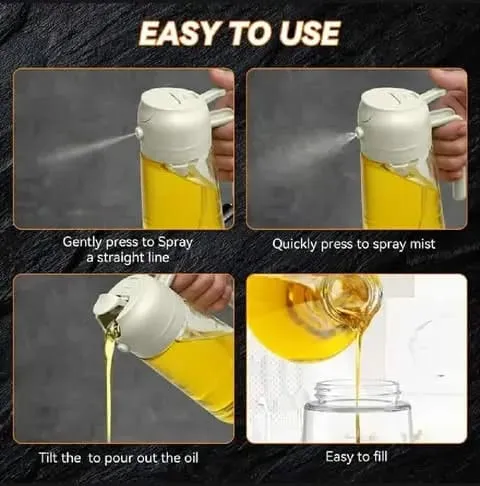 EASY TO USE

Gently press to Spray a straight line

Quickly press to spray mist

Tilt the to pour out the oil

Easy to fill