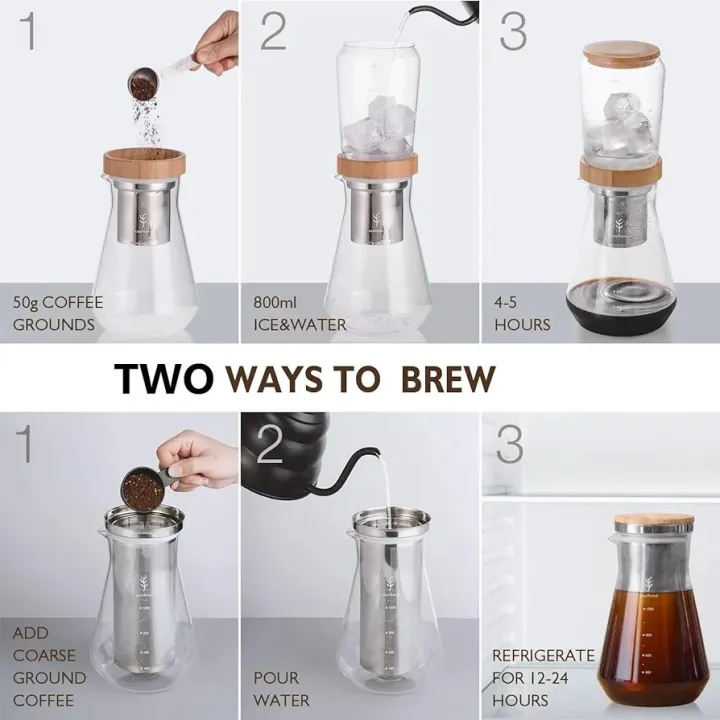 1

50g COFFEE GROUNDS

2

800ml ICE&WATER

3

4-5 HOURS

TWO WAYS TO BREW

1

ADD COARSE GROUND COFFEE

2

POUR WATER

3

REFRIGERATE FOR 12-24 HOURS